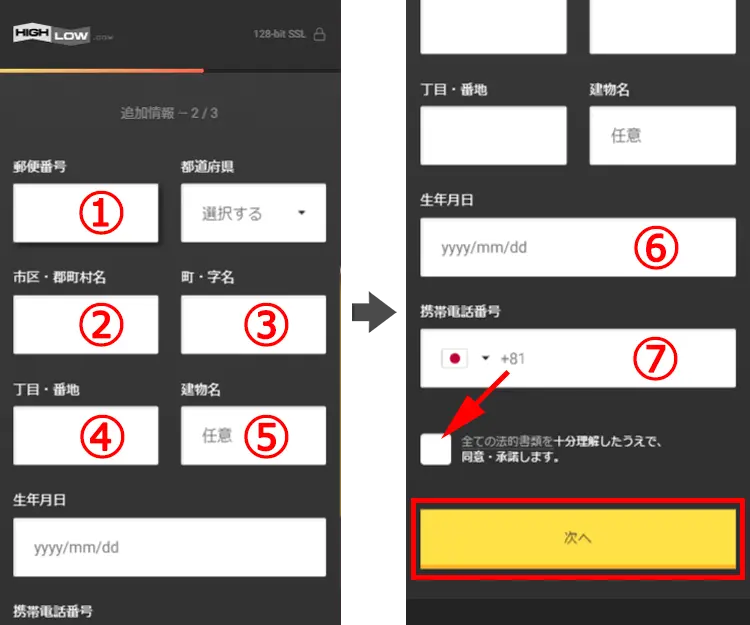 HIGH LOW .com

128-bit SSL

追加情報 – 2 / 3

郵便番号
①

都道府県
選択する

市区・郡町村名
②

町・字名
③

丁目・番地
④

建物名
任意 ⑤

生年月日
yyyy/mm/dd

携帯電話番号

丁目・番地

建物名
任意

生年月日
yyyy/mm/dd ⑥

携帯電話番号
+81 ⑦

全ての法的書類を十分理解したうえで、同意・承諾します。

次へ